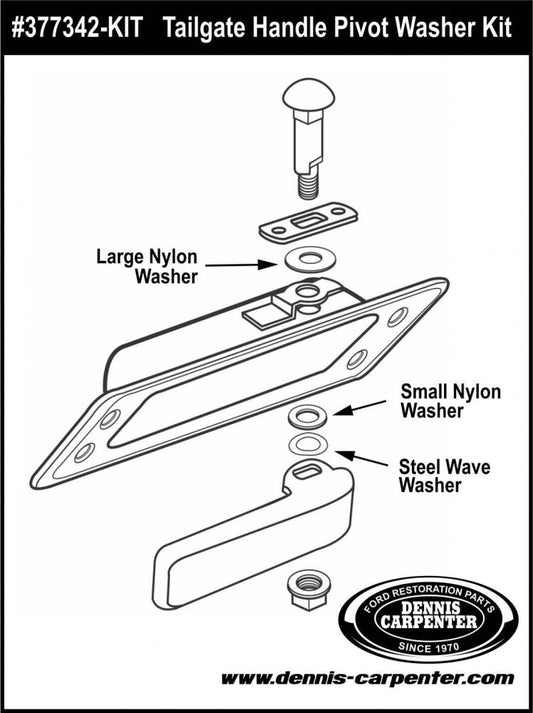 #377342-KIT Tailgate Handle Pivot Washer Kit

Large Nylon Washer

Small Nylon Washer

Steel Wave Washer

FORD RESTORATION PARTS
DENNIS CARPENTER
SINCE 1970

www.dennis-carpenter.com